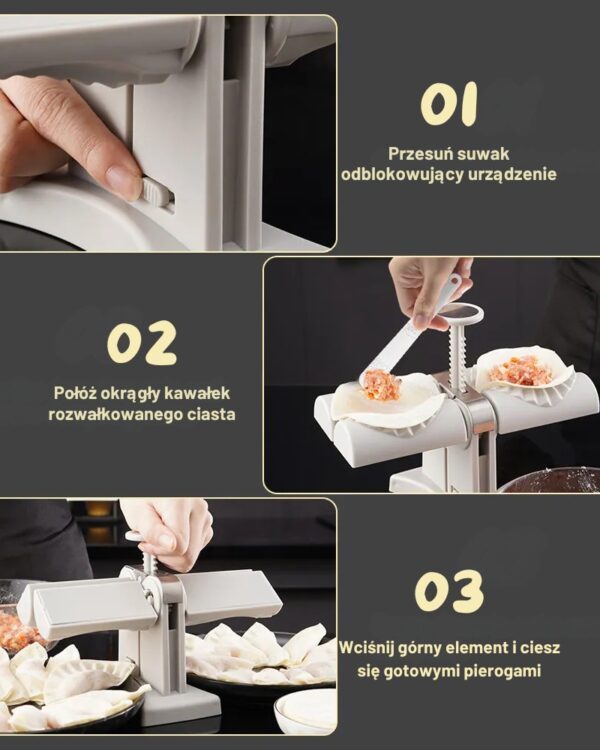 01

Przesuń suwak odblokowujący urządzenie

02

Połóż okrągły kawałek rozwałkowanego ciasta

03

Wciśnij górny element i ciesz się gotowymi pierogami